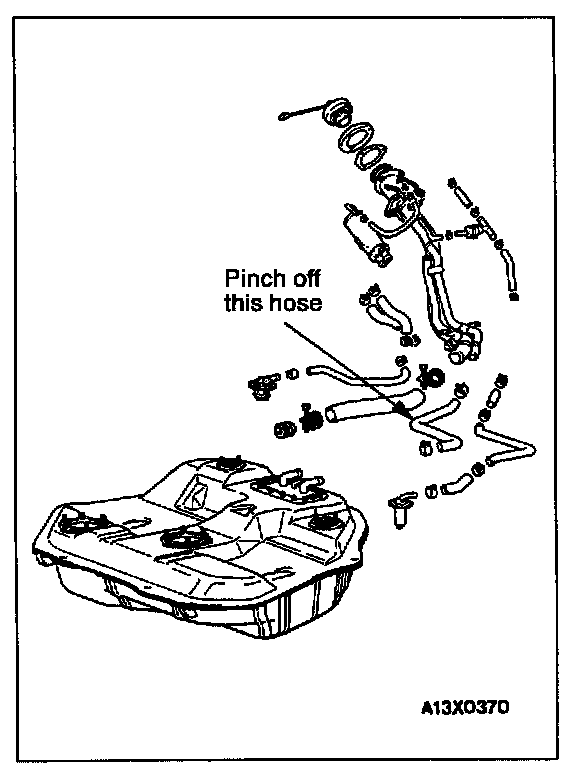 Pinch off this hose

A13X0370