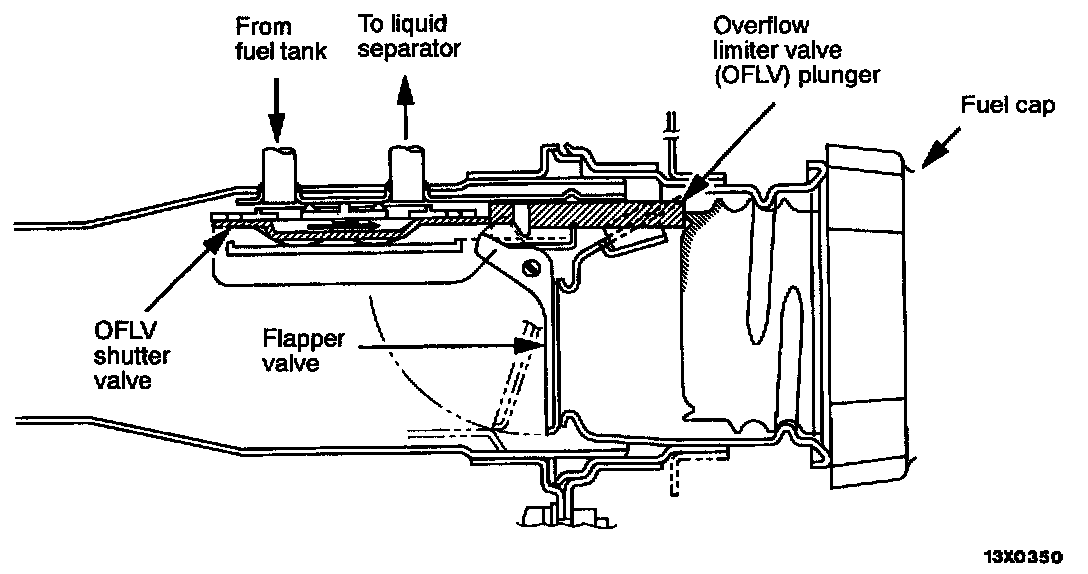 From fuel tank

To liquid separator

Overflow limiter valve (OFLV) plunger

Fuel cap

OFLV shutter valve

Flapper valve

13X0350