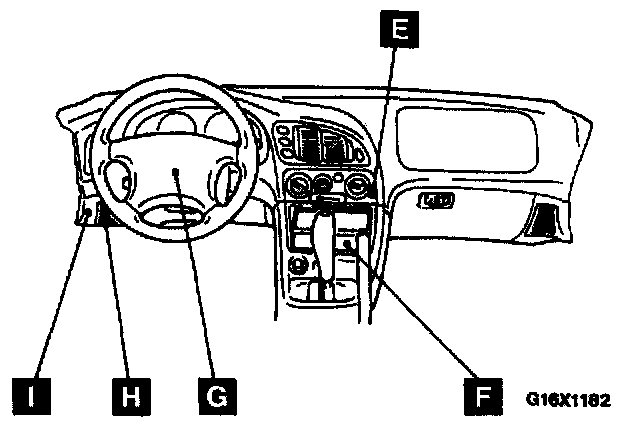 E

I H G F G16X1182