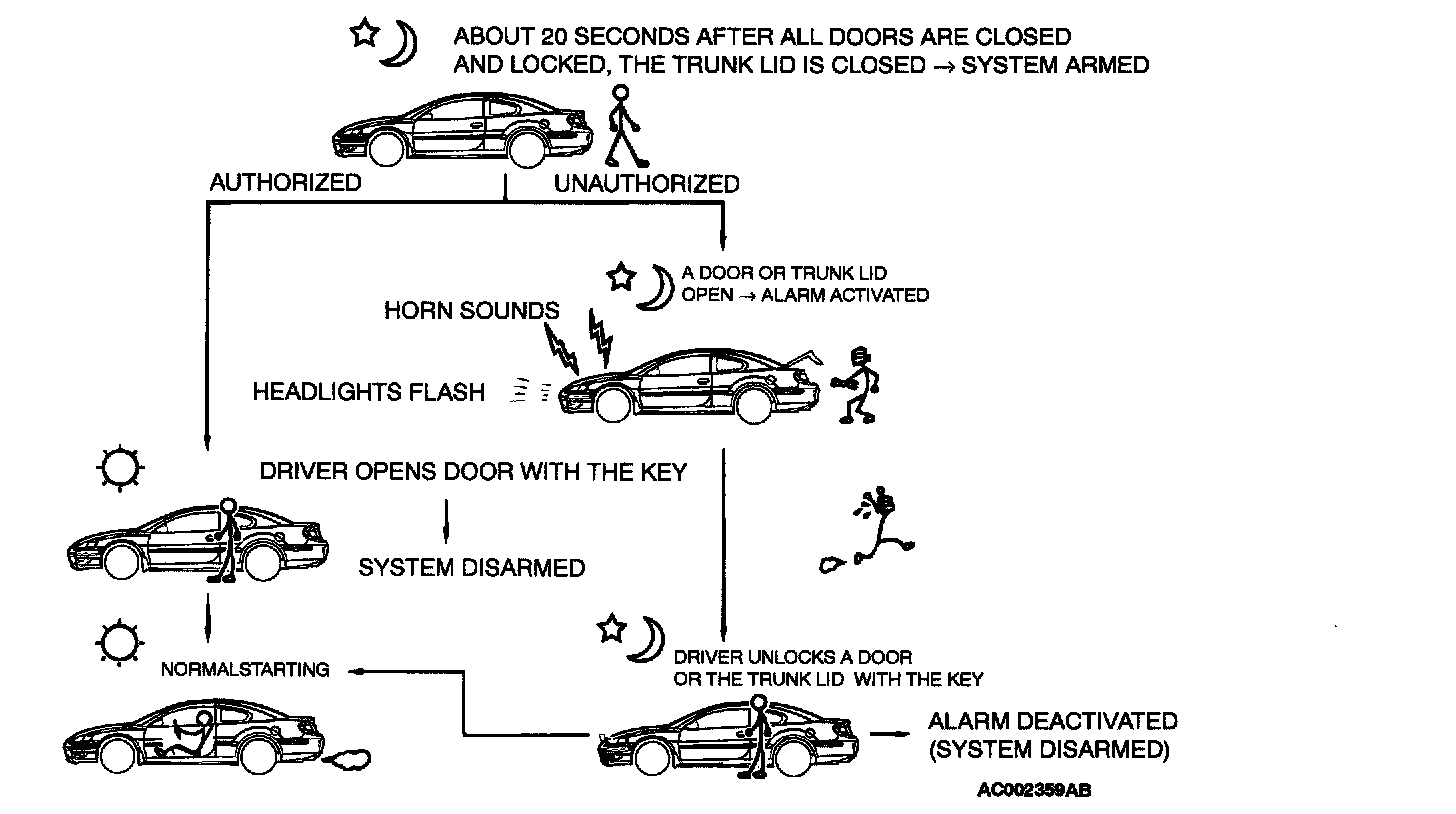 ABOUT 20 SECONDS AFTER ALL DOORS ARE CLOSED AND LOCKED, THE TRUNK LID IS CLOSED → SYSTEM ARMED

AUTHORIZED

UNAUTHORIZED

A DOOR OR TRUNK LID OPEN → ALARM ACTIVATED

HORN SOUNDS

HEADLIGHTS FLASH

DRIVER OPENS DOOR WITH THE KEY

SYSTEM DISARMED

NORMALSTARTING

DRIVER UNLOCKS A DOOR OR THE TRUNK LID WITH THE KEY

ALARM DEACTIVATED (SYSTEM DISARMED)

AC002359AB