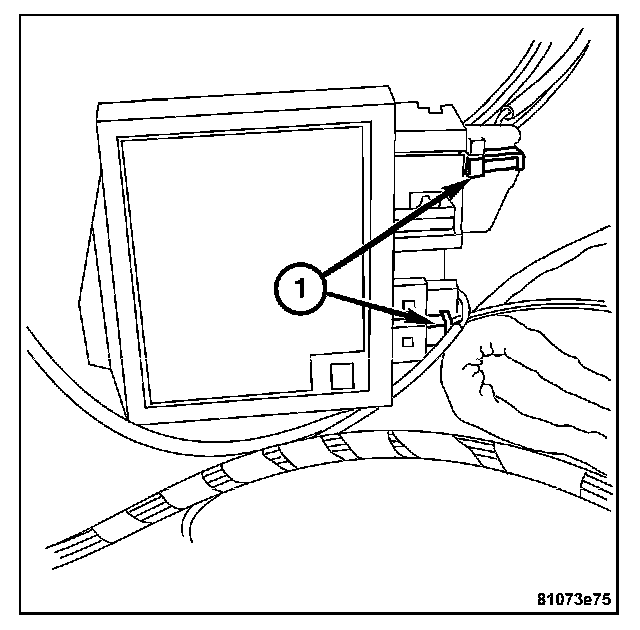 1

81073e75