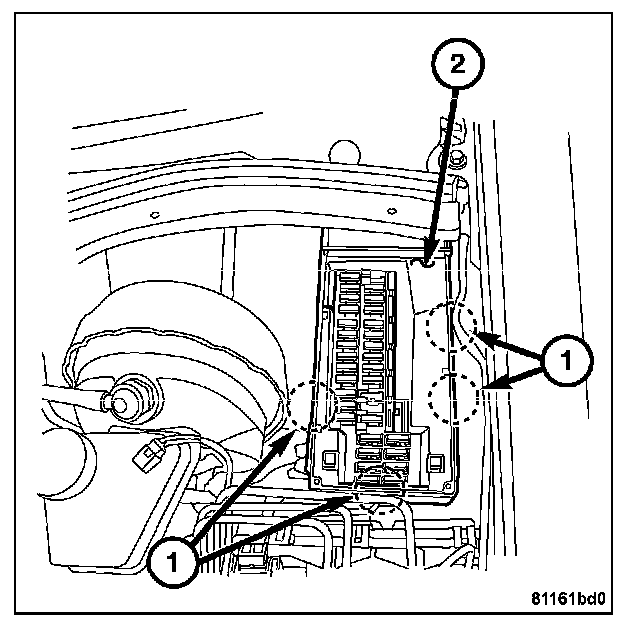 2

1

1

81161bd0