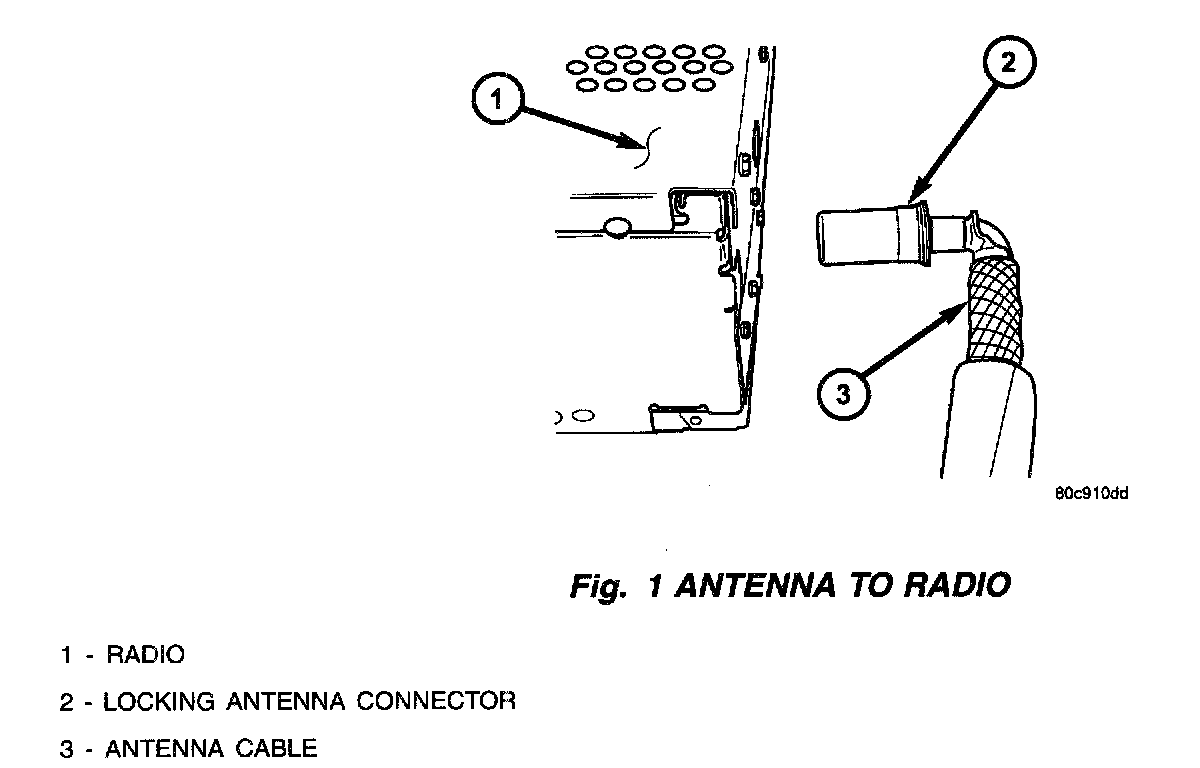 1

2

3

80c910dd

Fig. 1 ANTENNA TO RADIO

1 - RADIO

2 - LOCKING ANTENNA CONNECTOR

3 - ANTENNA CABLE