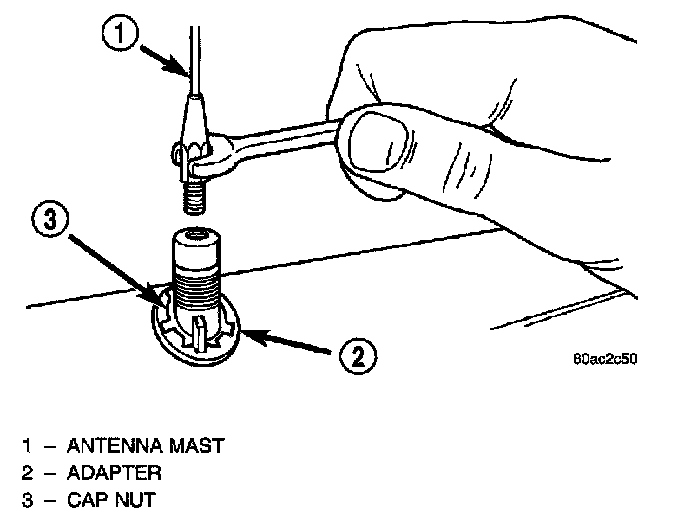 1

3

2

80ac2c50

1 – ANTENNA MAST
2 – ADAPTER
3 – CAP NUT