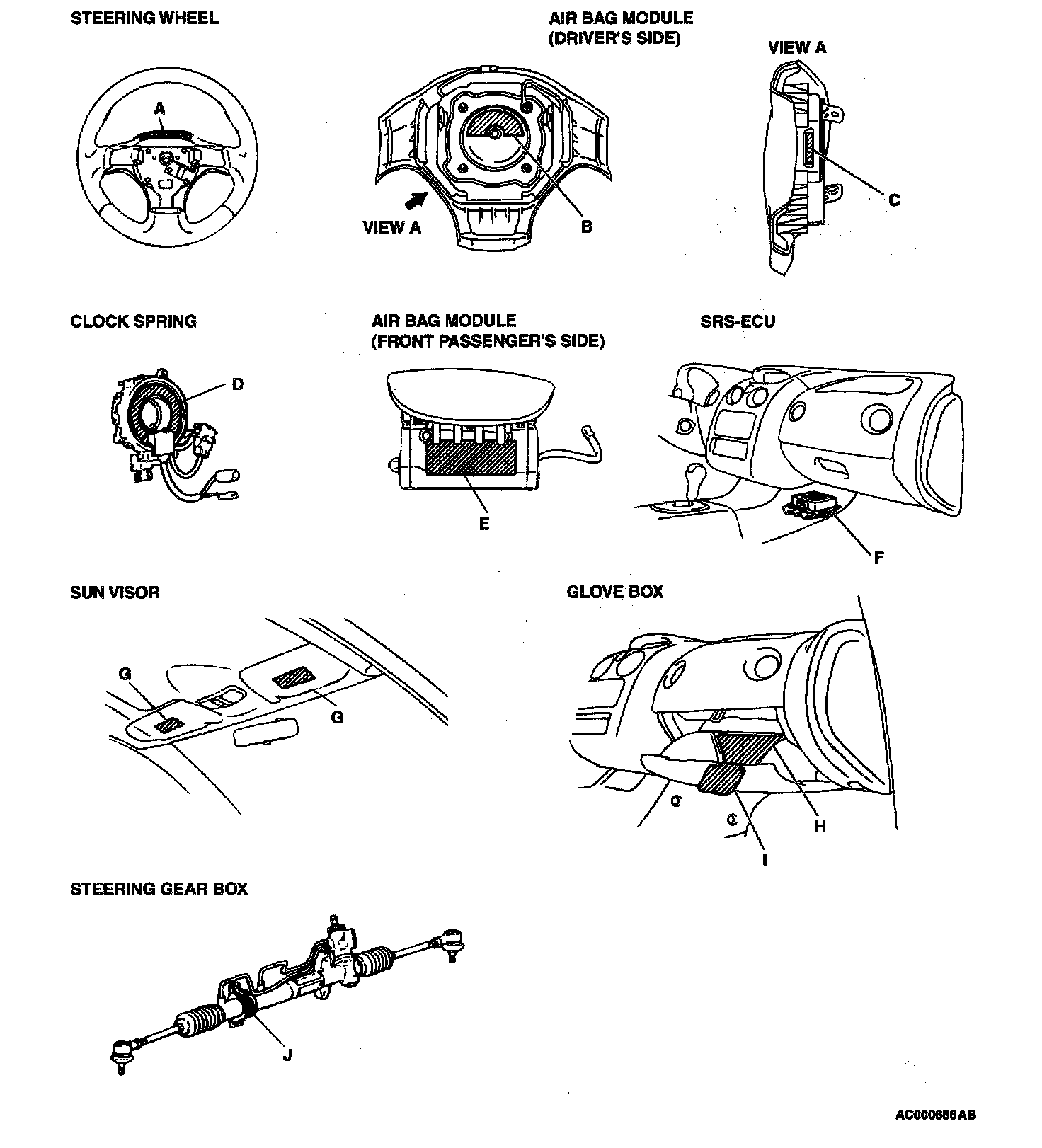 STEERING WHEEL

A

AIR BAG MODULE (DRIVER'S SIDE)

VIEW A

B

VIEW A

C

CLOCK SPRING

D

AIR BAG MODULE (FRONT PASSENGER'S SIDE)

E

SRS-ECU

F

SUN VISOR

G

G

GLOVE BOX

H

I

STEERING GEAR BOX

J

AC000686AB