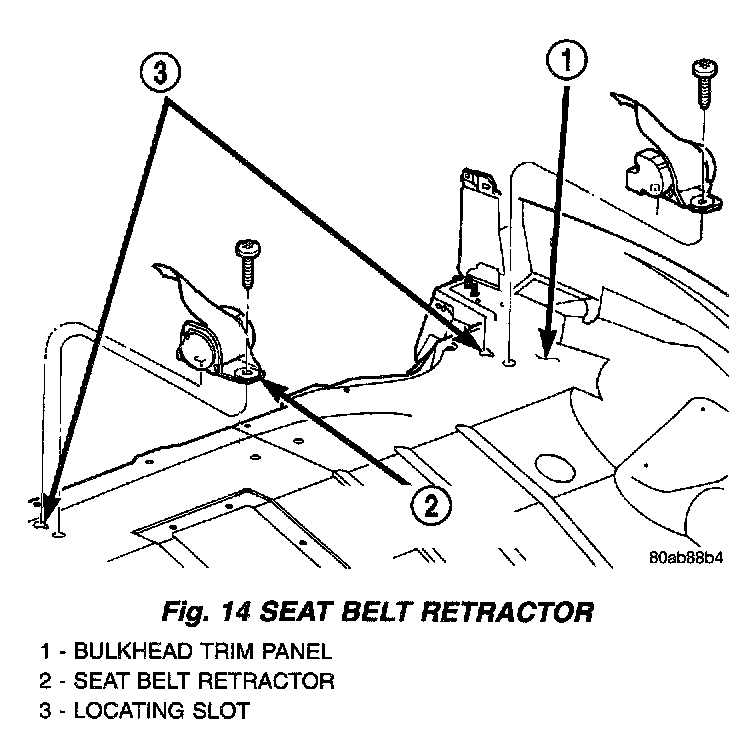 3

1

2

80ab88b4

Fig. 14 SEAT BELT RETRACTOR

1 - BULKHEAD TRIM PANEL
2 - SEAT BELT RETRACTOR
3 - LOCATING SLOT