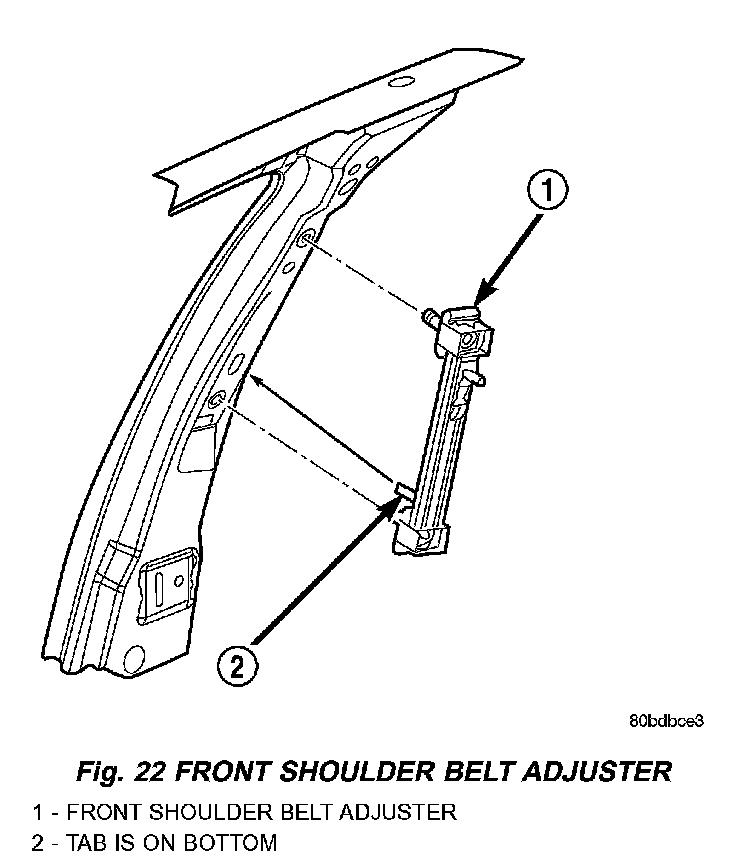 1

2

80bdbce3

Fig. 22 FRONT SHOULDER BELT ADJUSTER

1 - FRONT SHOULDER BELT ADJUSTER
2 - TAB IS ON BOTTOM