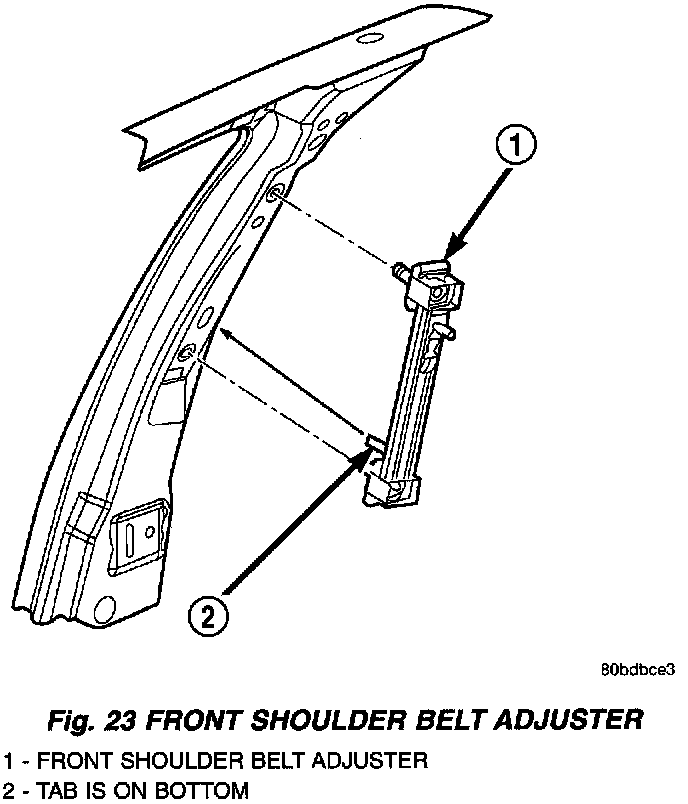 1

2

80bdbce3

Fig. 23 FRONT SHOULDER BELT ADJUSTER

1 - FRONT SHOULDER BELT ADJUSTER
2 - TAB IS ON BOTTOM