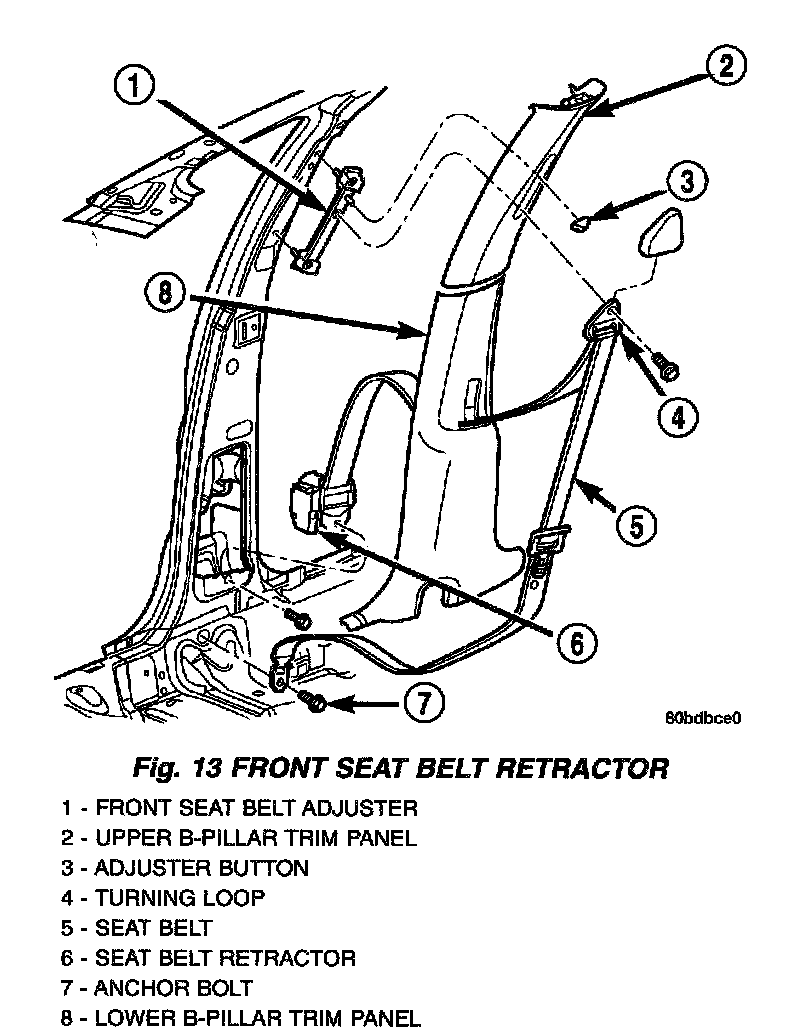 1
2
3
8
4
5
6
7
80bdbce0

Fig. 13 FRONT SEAT BELT RETRACTOR

1 - FRONT SEAT BELT ADJUSTER
2 - UPPER B-PILLAR TRIM PANEL
3 - ADJUSTER BUTTON
4 - TURNING LOOP
5 - SEAT BELT
6 - SEAT BELT RETRACTOR
7 - ANCHOR BOLT
8 - LOWER B-PILLAR TRIM PANEL