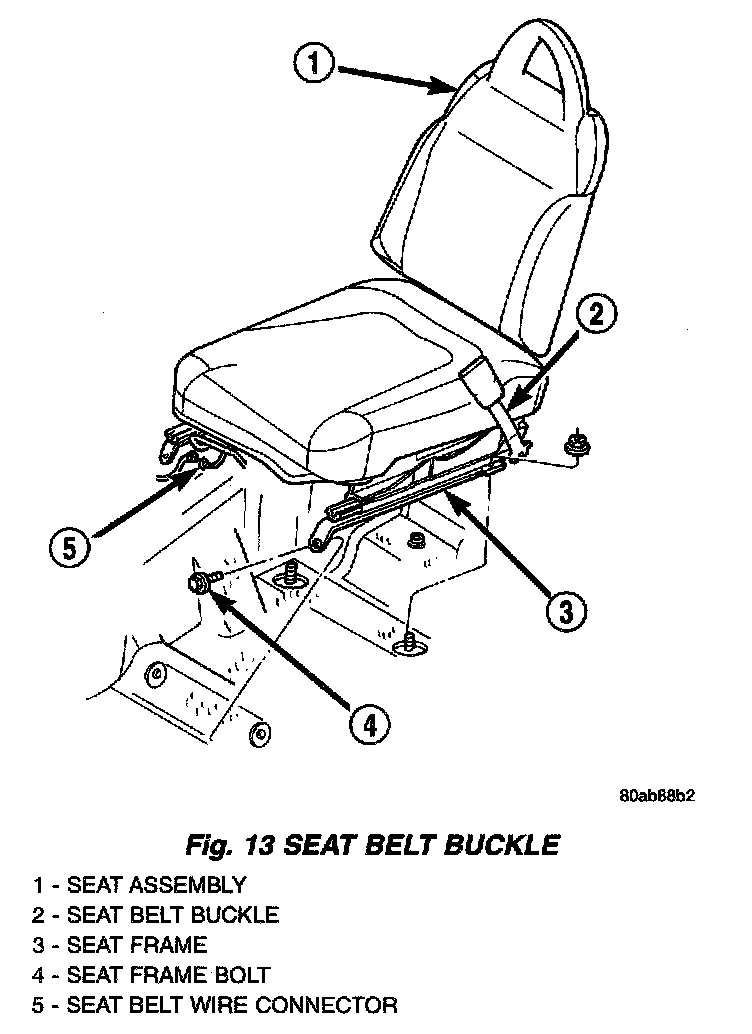 1
2
5
3
4
80ab68b2

Fig. 13 SEAT BELT BUCKLE

1 - SEAT ASSEMBLY
2 - SEAT BELT BUCKLE
3 - SEAT FRAME
4 - SEAT FRAME BOLT
5 - SEAT BELT WIRE CONNECTOR