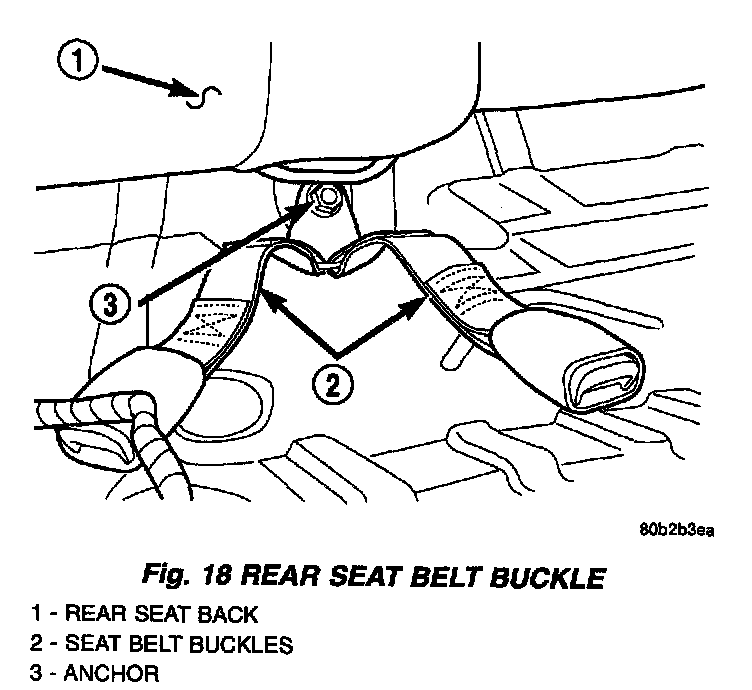 1

3

2

80b2b3ea

Fig. 18 REAR SEAT BELT BUCKLE

1 - REAR SEAT BACK
2 - SEAT BELT BUCKLES
3 - ANCHOR