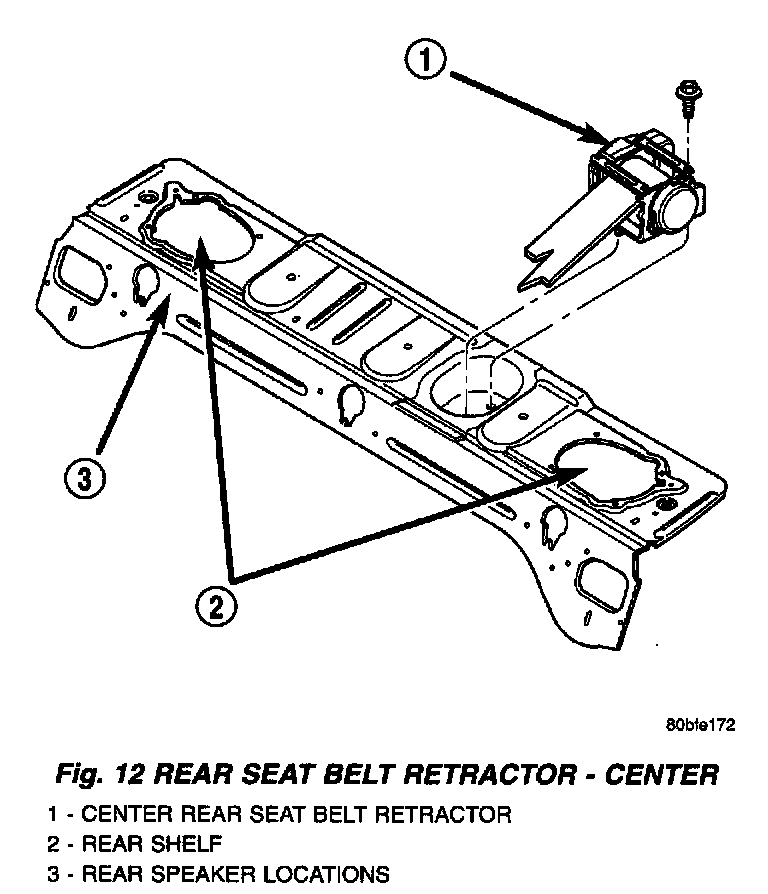 1

3

2

80bfe172

Fig. 12 REAR SEAT BELT RETRACTOR - CENTER

1 - CENTER REAR SEAT BELT RETRACTOR
2 - REAR SHELF
3 - REAR SPEAKER LOCATIONS