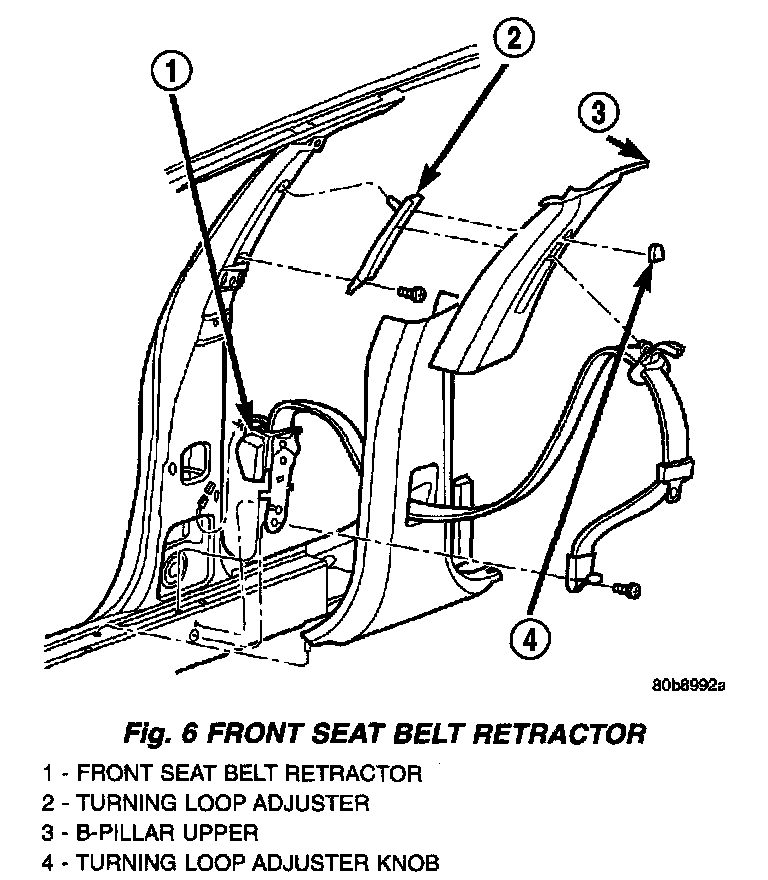 1
2
3
4

80b8992a

Fig. 6 FRONT SEAT BELT RETRACTOR

1 - FRONT SEAT BELT RETRACTOR
2 - TURNING LOOP ADJUSTER
3 - B-PILLAR UPPER
4 - TURNING LOOP ADJUSTER KNOB