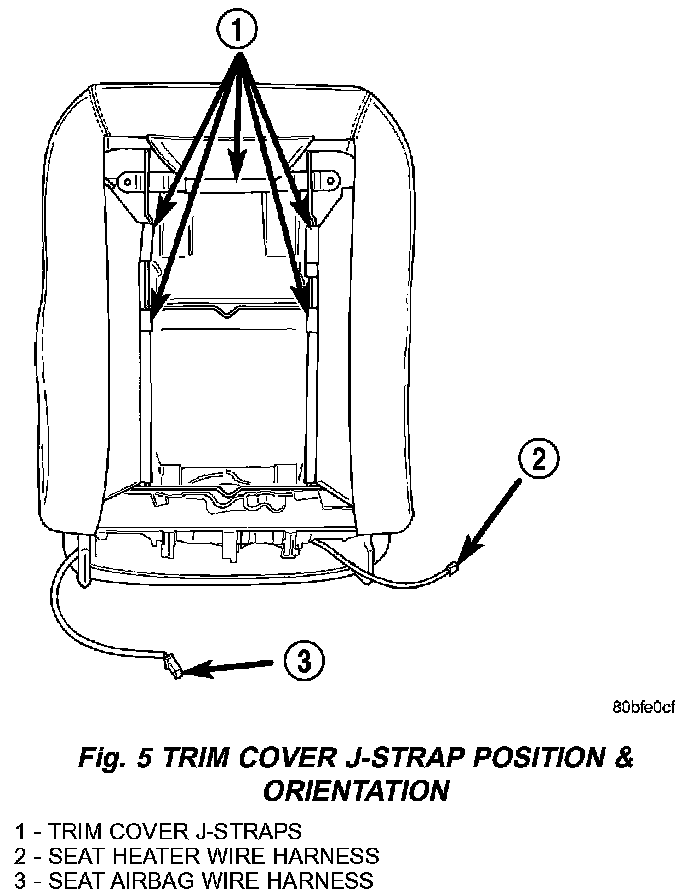 1

2

3

80bfe0cf

Fig. 5 TRIM COVER J-STRAP POSITION & ORIENTATION

1 - TRIM COVER J-STRAPS
2 - SEAT HEATER WIRE HARNESS
3 - SEAT AIRBAG WIRE HARNESS