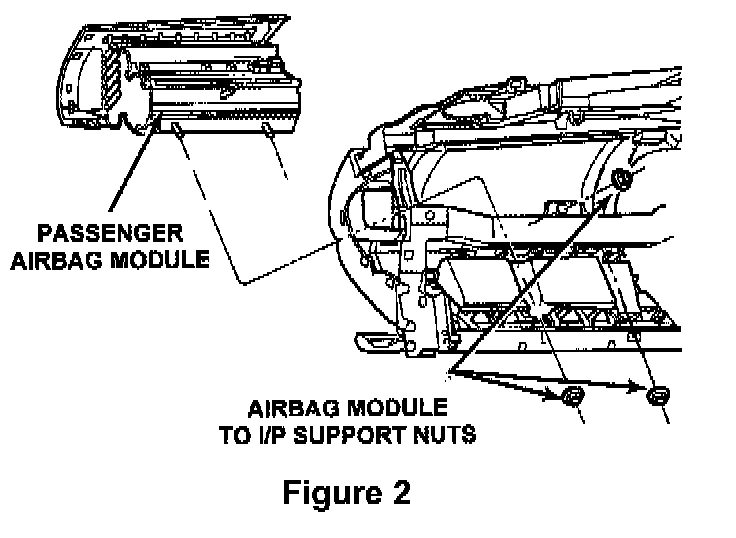 PASSENGER AIRBAG MODULE

AIRBAG MODULE TO I/P SUPPORT NUTS

Figure 2