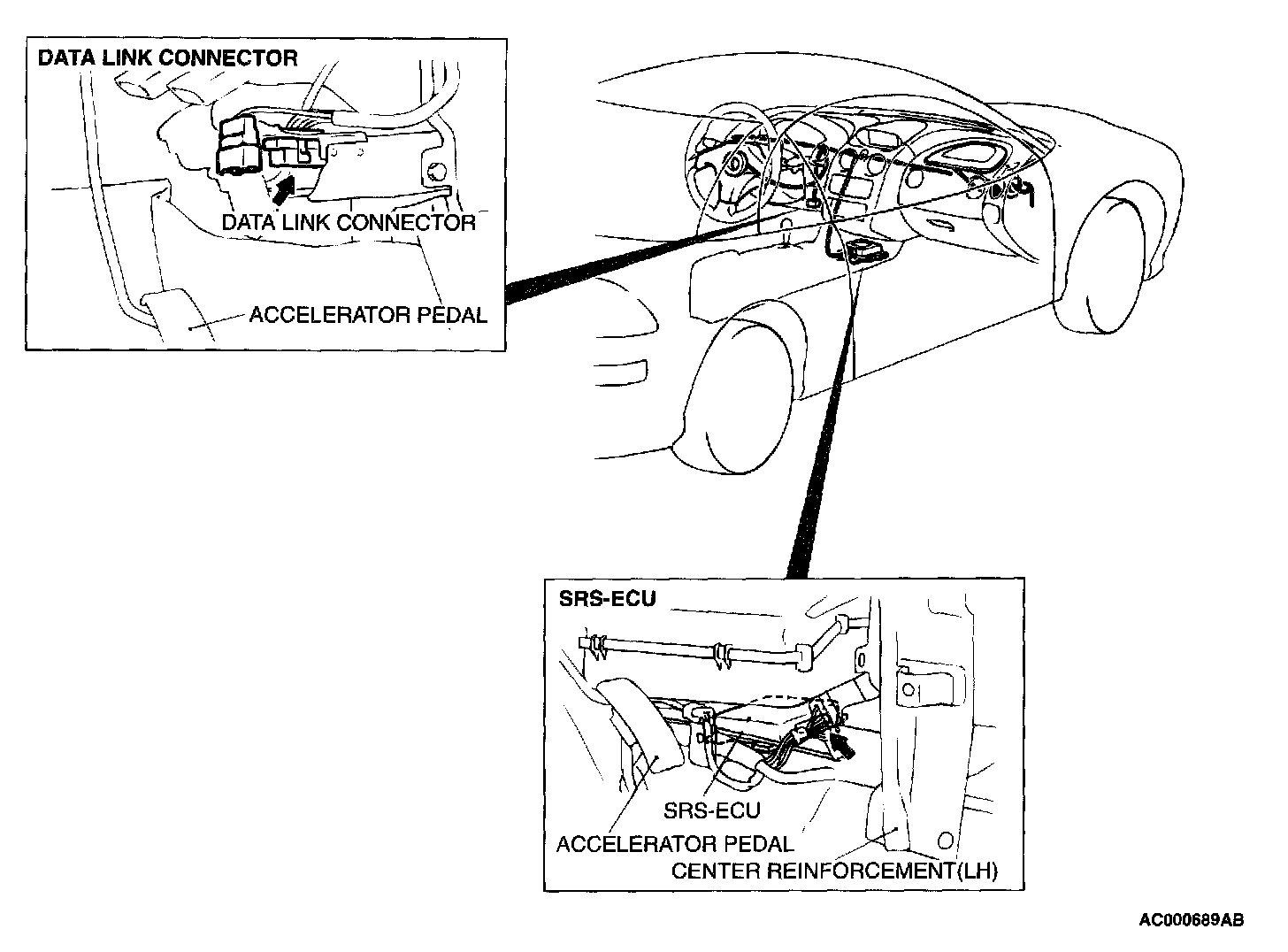 DATA LINK CONNECTOR

DATA LINK CONNECTOR

ACCELERATOR PEDAL

SRS-ECU

SRS-ECU

ACCELERATOR PEDAL

CENTER REINFORCEMENT(LH)

AC000689AB