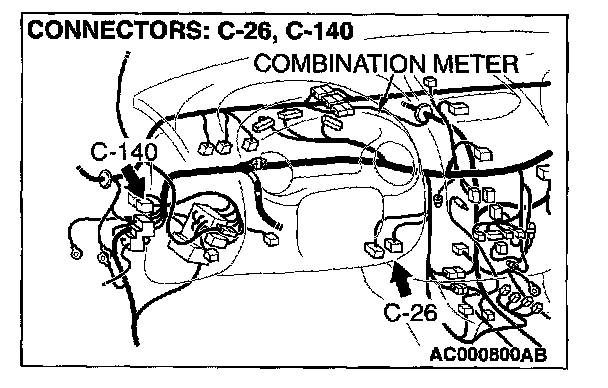 CONNECTORS: C-26, C-140

COMBINATION METER

C-140

C-26

AC000800AB