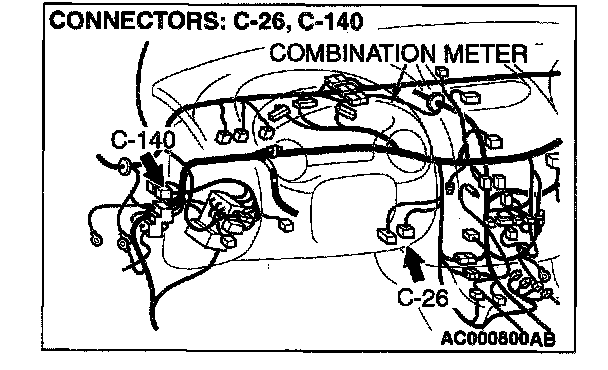 CONNECTORS: C-26, C-140

COMBINATION METER

C-140

C-26

AC000800AB