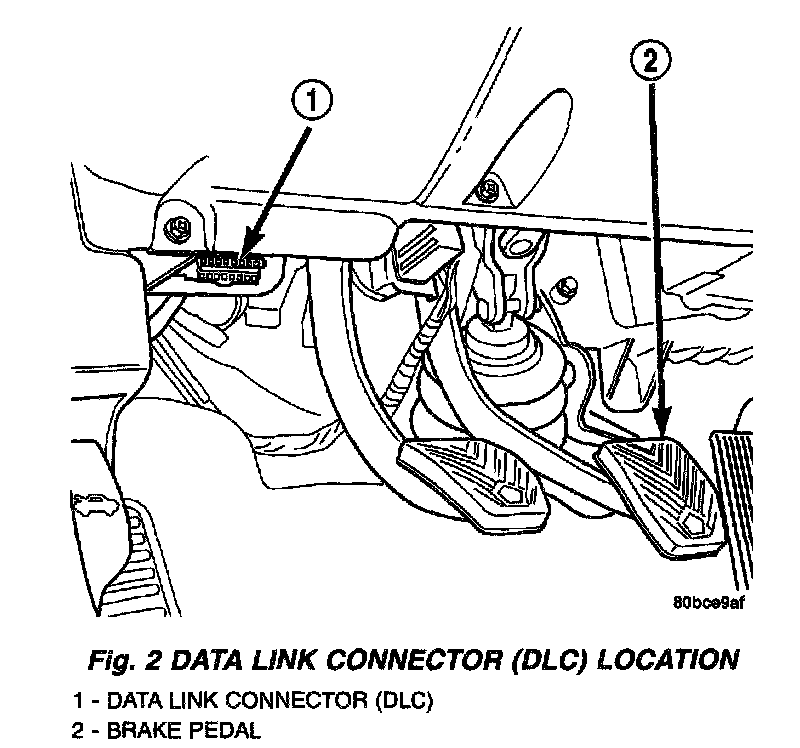 1

2

80bce9af

Fig. 2 DATA LINK CONNECTOR (DLC) LOCATION

1 - DATA LINK CONNECTOR (DLC)
2 - BRAKE PEDAL