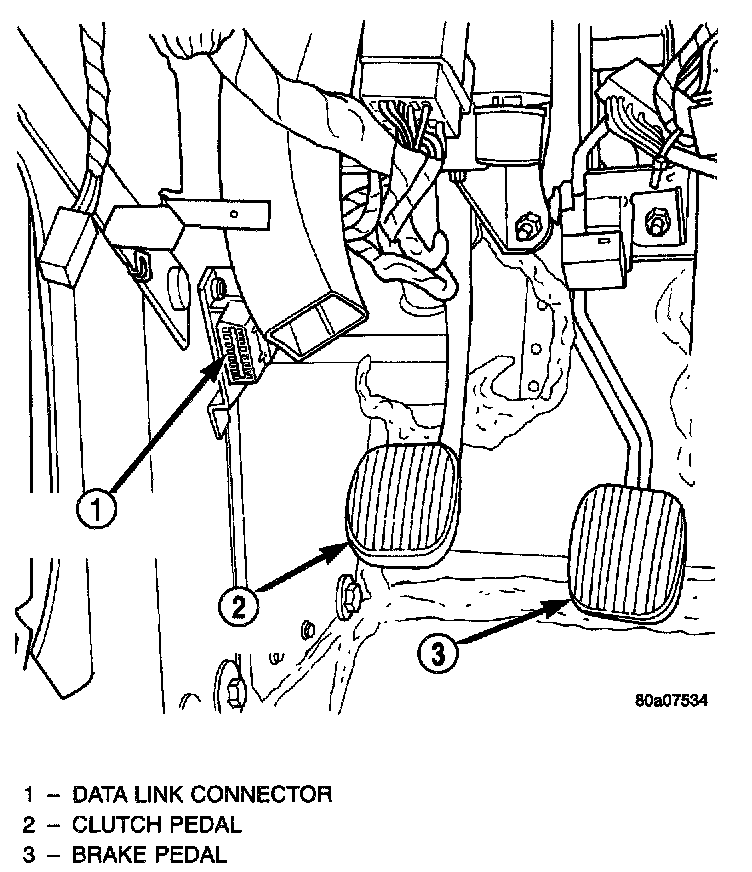 1

2

3

80a07534

1 – DATA LINK CONNECTOR
2 – CLUTCH PEDAL
3 – BRAKE PEDAL