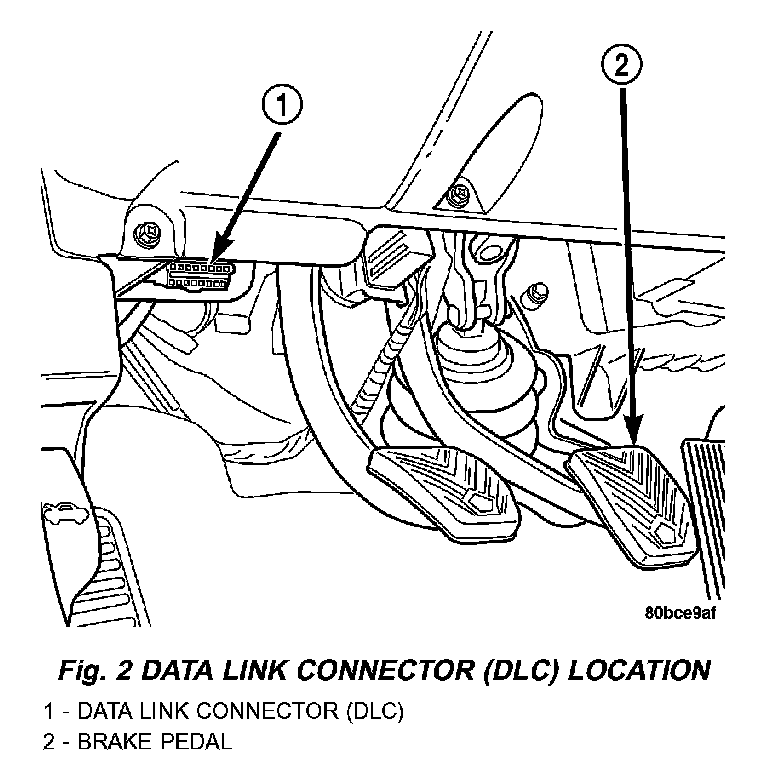 1

2

80bce9af

Fig. 2 DATA LINK CONNECTOR (DLC) LOCATION

1 - DATA LINK CONNECTOR (DLC)
2 - BRAKE PEDAL