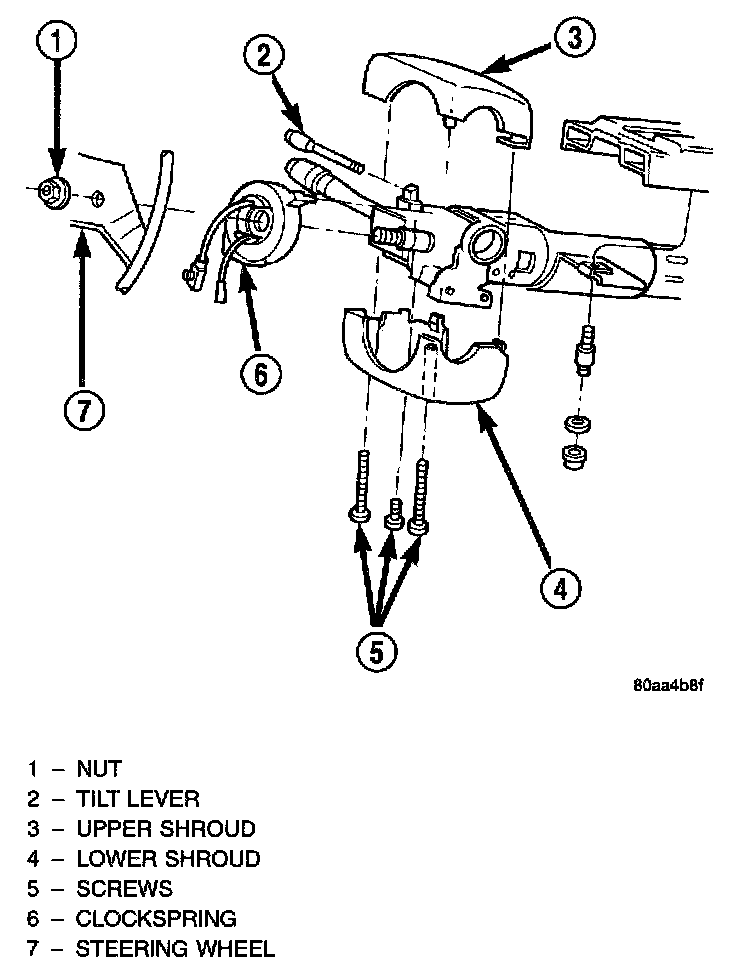 1
2
3
6
7
4
5

80aa4b8f

1 – NUT
2 – TILT LEVER
3 – UPPER SHROUD
4 – LOWER SHROUD
5 – SCREWS
6 – CLOCKSPRING
7 – STEERING WHEEL