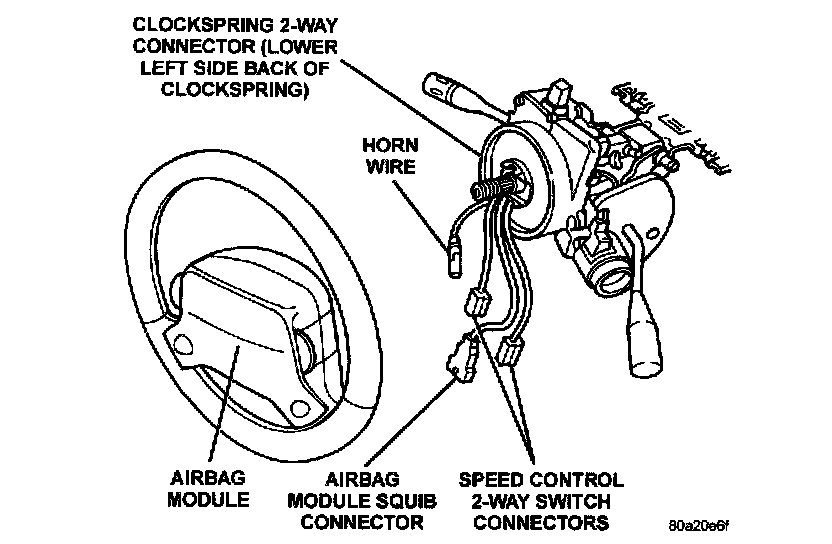 CLOCKSPRING 2-WAY CONNECTOR (LOWER LEFT SIDE BACK OF CLOCKSPRING)

HORN WIRE

AIRBAG MODULE

AIRBAG MODULE SQUIB CONNECTOR

SPEED CONTROL 2-WAY SWITCH CONNECTORS

80a20e6f