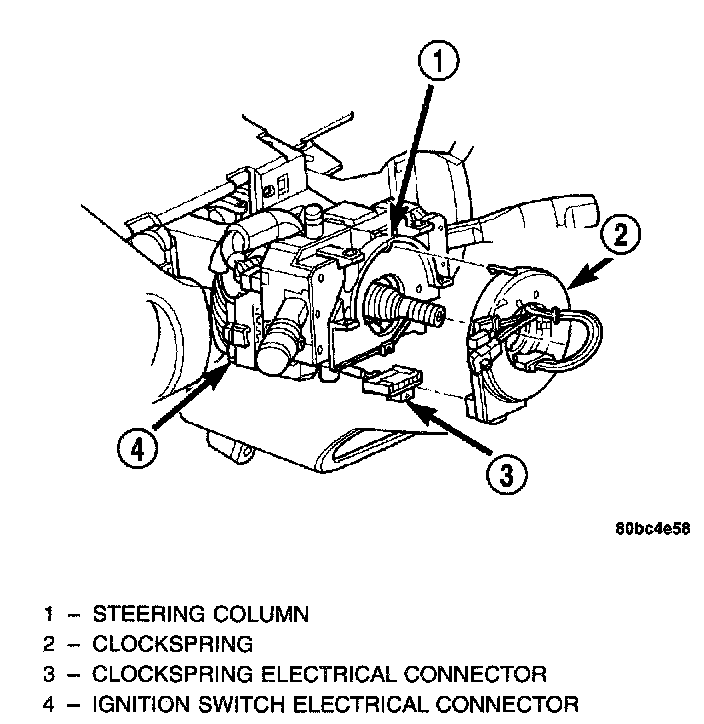 1

2

4

3

80bc4e58

1 – STEERING COLUMN
2 – CLOCKSPRING
3 – CLOCKSPRING ELECTRICAL CONNECTOR
4 – IGNITION SWITCH ELECTRICAL CONNECTOR