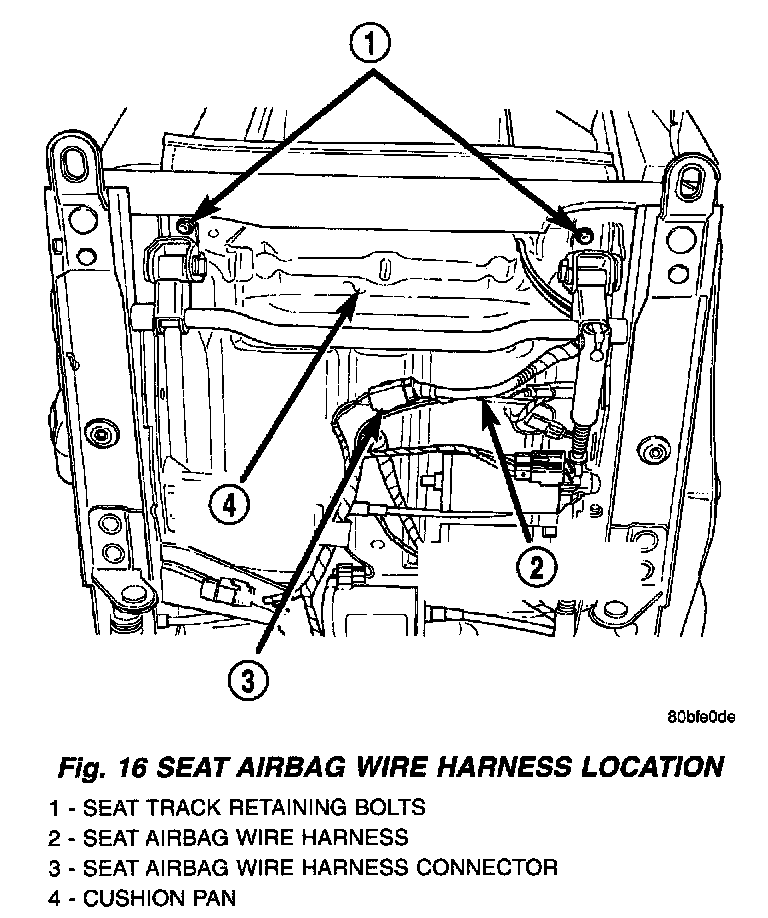 1

4

2

3

80bfe0de

Fig. 16 SEAT AIRBAG WIRE HARNESS LOCATION

1 - SEAT TRACK RETAINING BOLTS
2 - SEAT AIRBAG WIRE HARNESS
3 - SEAT AIRBAG WIRE HARNESS CONNECTOR
4 - CUSHION PAN