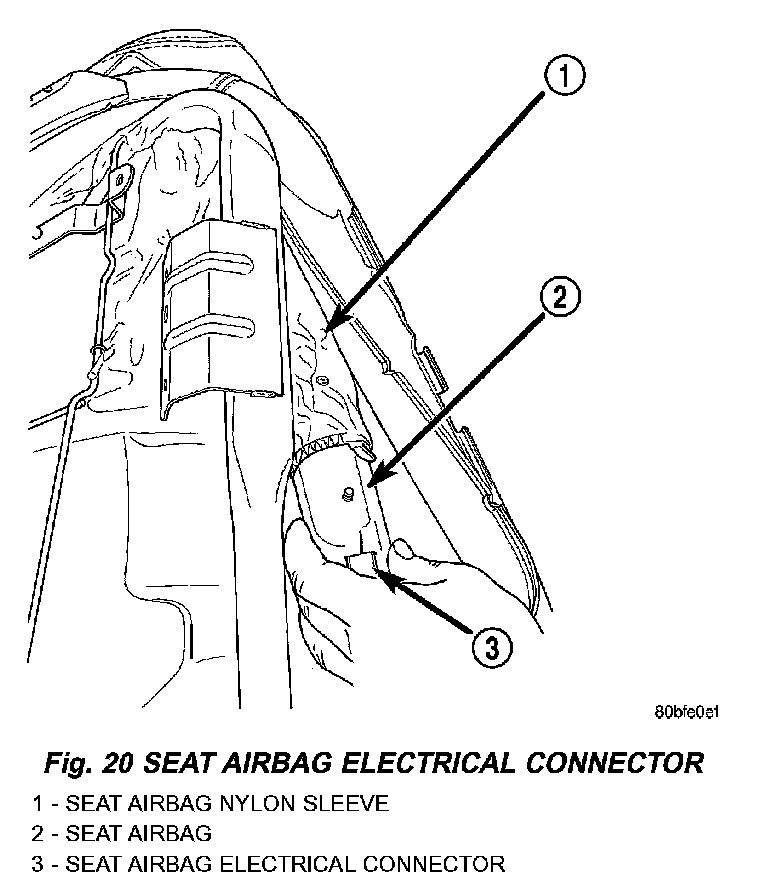 1

2

3

80bfe0e1

Fig. 20 SEAT AIRBAG ELECTRICAL CONNECTOR

1 - SEAT AIRBAG NYLON SLEEVE
2 - SEAT AIRBAG
3 - SEAT AIRBAG ELECTRICAL CONNECTOR