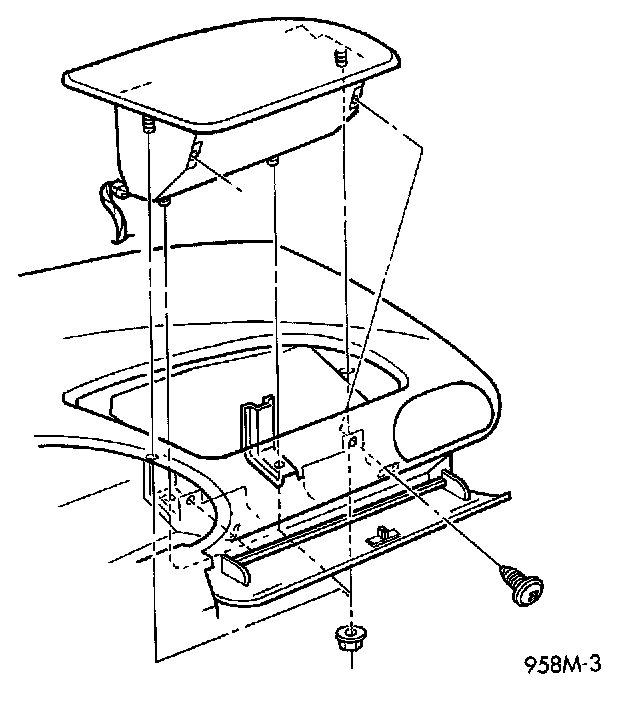 958M-3