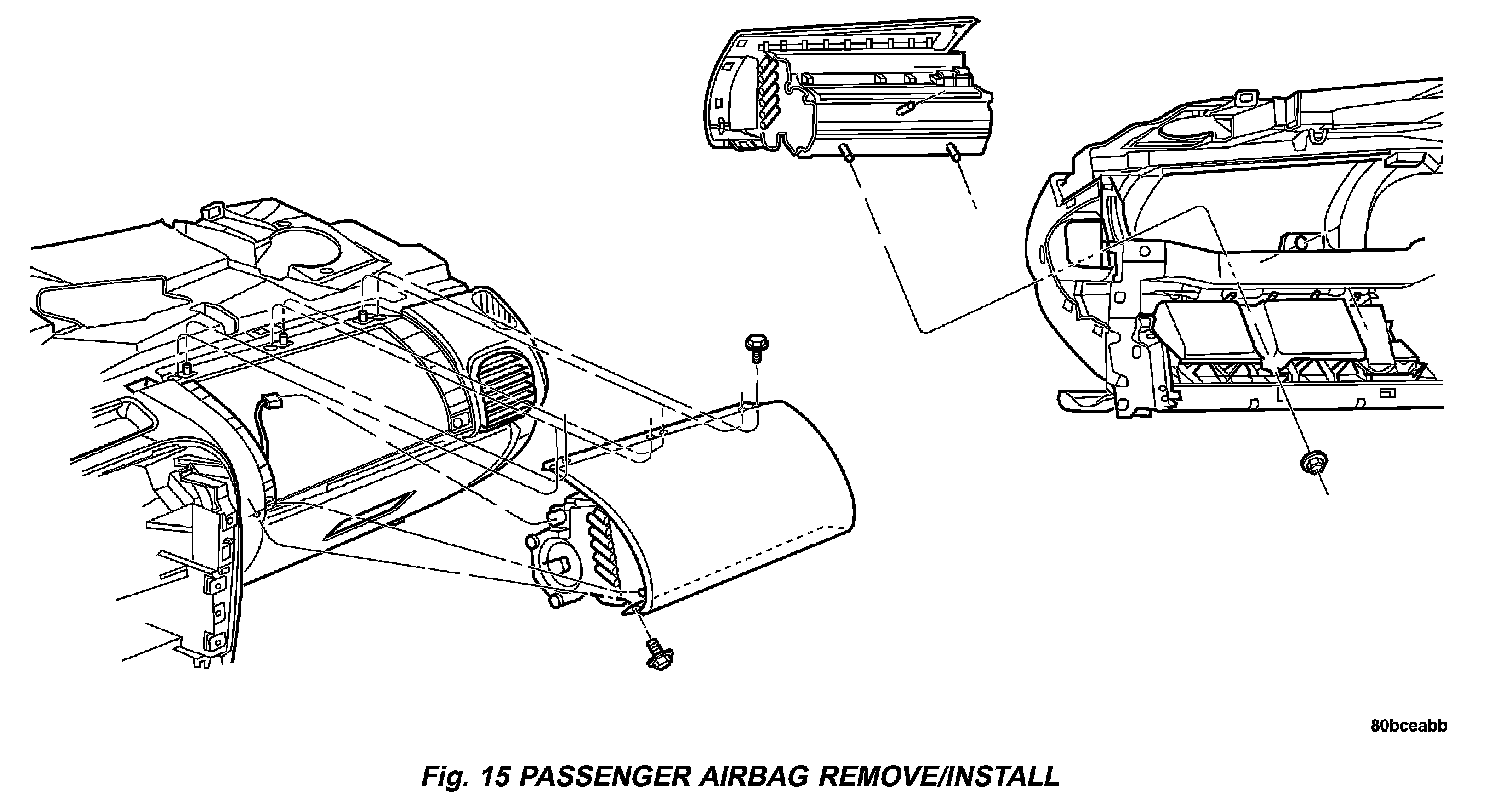 80bceabb

Fig. 15 PASSENGER AIRBAG REMOVE/INSTALL