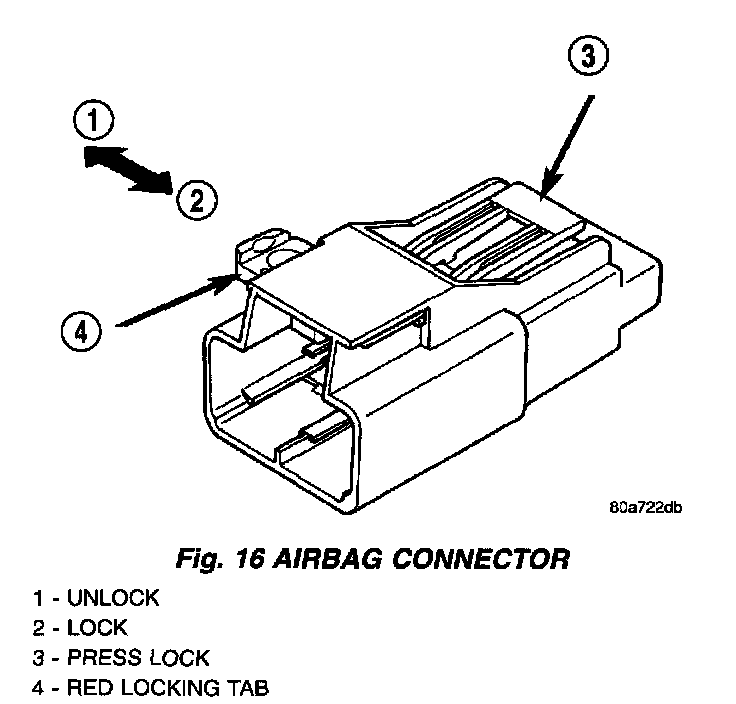 3

1

2

4

80a722db

Fig. 16 AIRBAG CONNECTOR

1 - UNLOCK
2 - LOCK
3 - PRESS LOCK
4 - RED LOCKING TAB