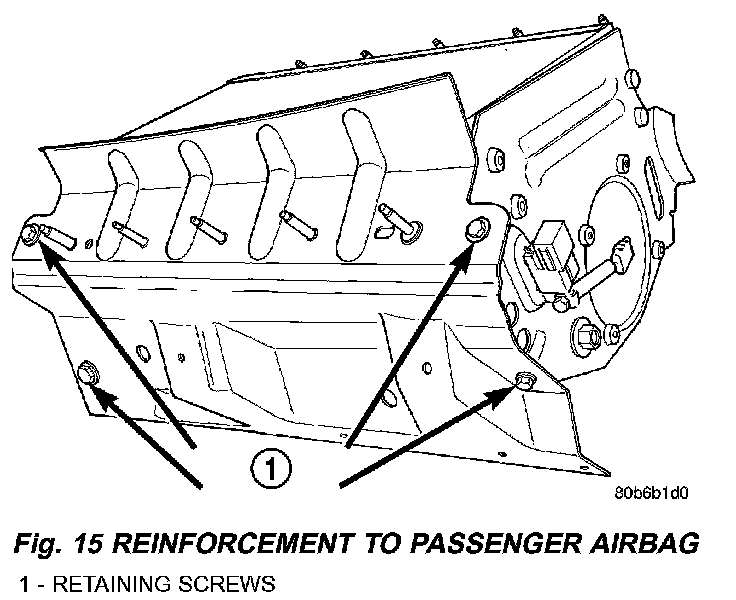 1

80b6b1d0

Fig. 15 REINFORCEMENT TO PASSENGER AIRBAG

1 - RETAINING SCREWS