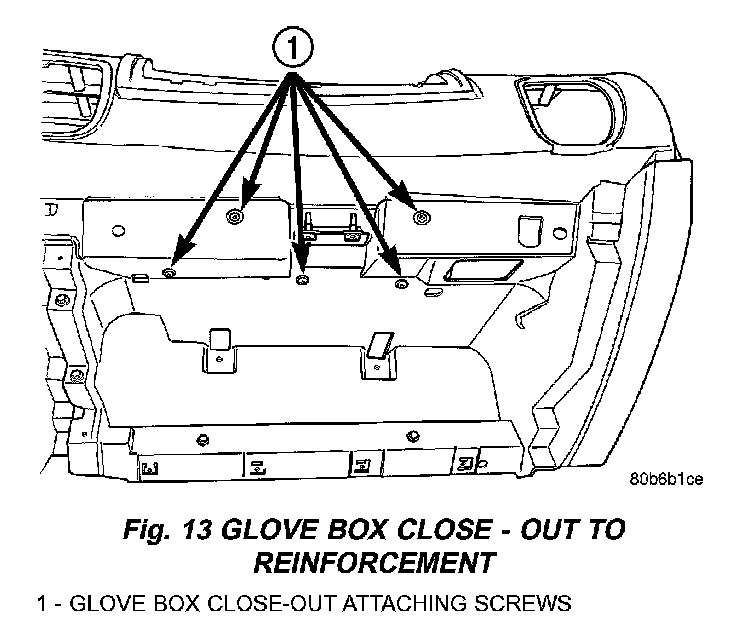 1

80b6b1ce

Fig. 13 GLOVE BOX CLOSE - OUT TO REINFORCEMENT

1 - GLOVE BOX CLOSE-OUT ATTACHING SCREWS