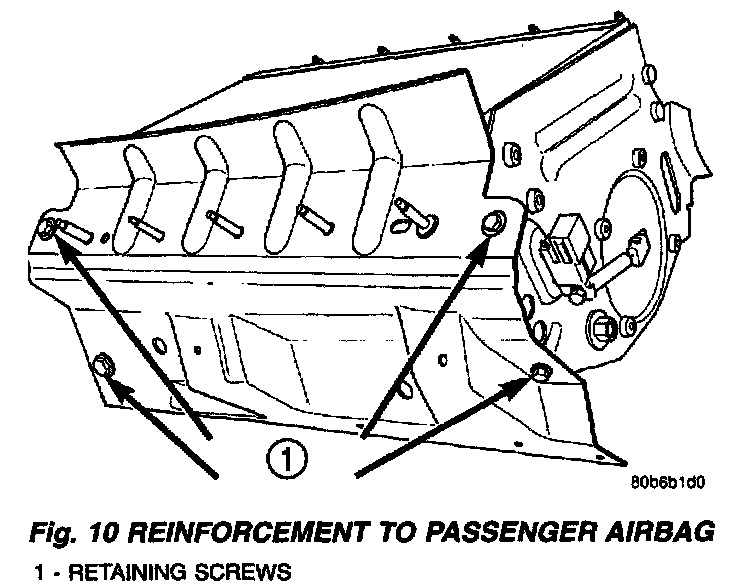 1

80b6b1d0

Fig. 10 REINFORCEMENT TO PASSENGER AIRBAG

1 - RETAINING SCREWS