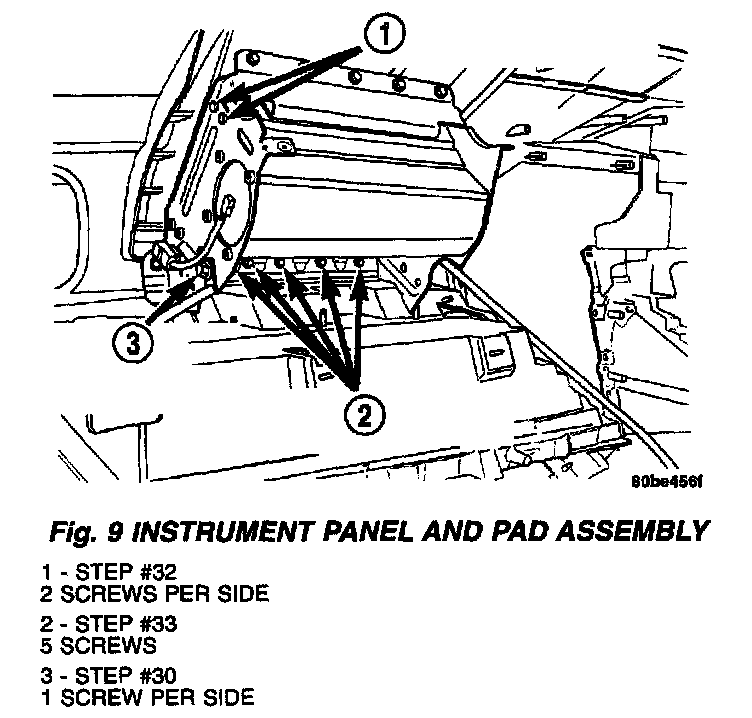 1

3

2

80be456f

Fig. 9 INSTRUMENT PANEL AND PAD ASSEMBLY

1 - STEP #32
2 SCREWS PER SIDE

2 - STEP #33
5 SCREWS

3 - STEP #30
1 SCREW PER SIDE