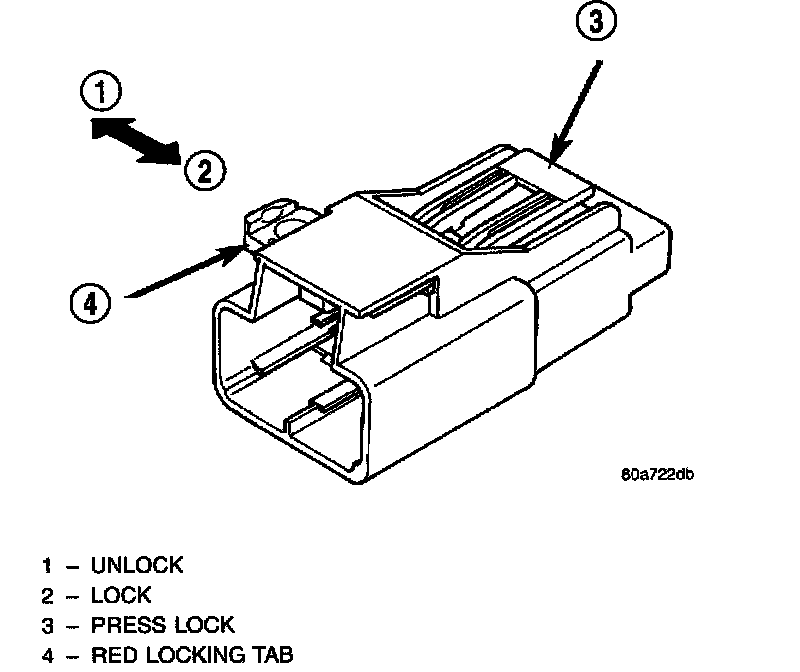 3

1

2

4

80a722db

1 – UNLOCK
2 – LOCK
3 – PRESS LOCK
4 – RED LOCKING TAB