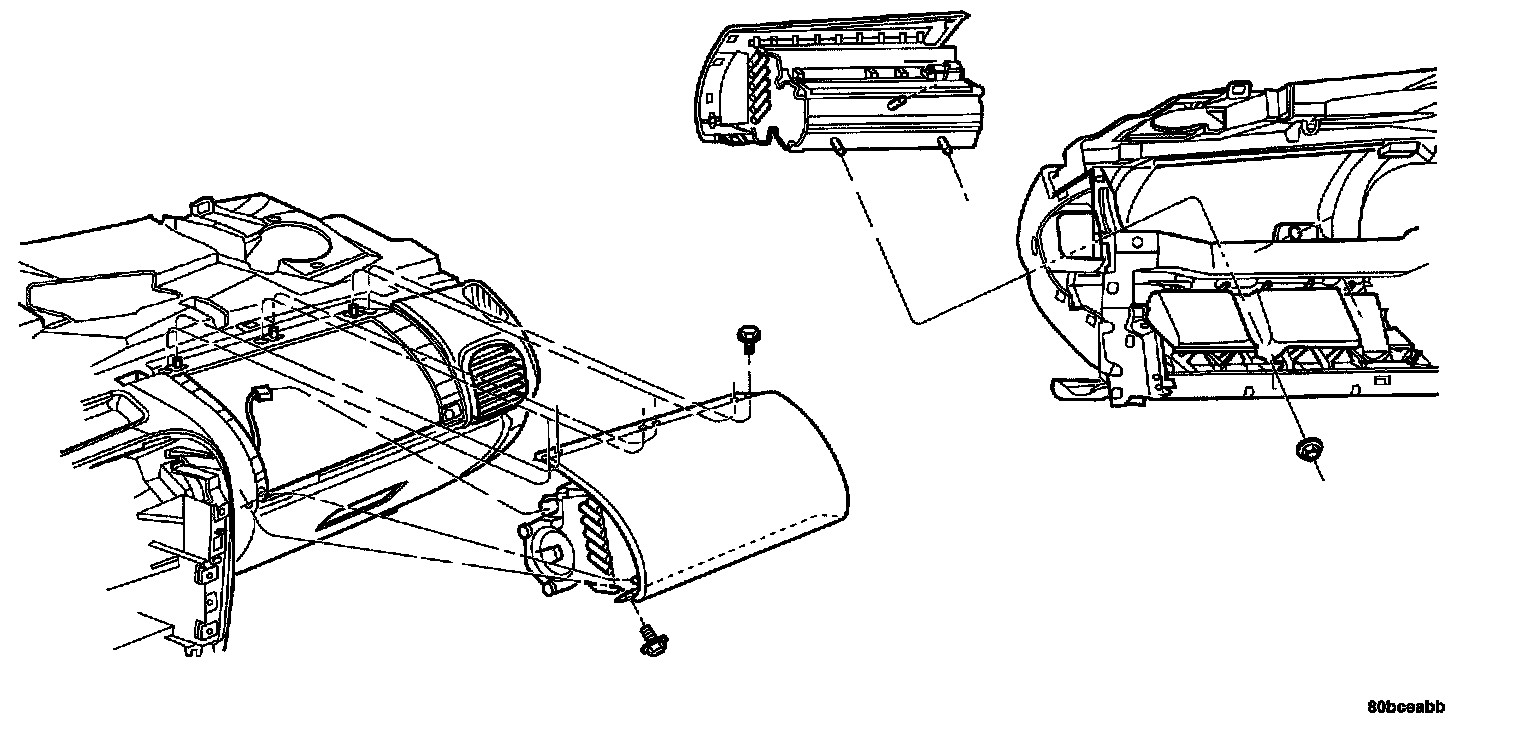 80bceabb