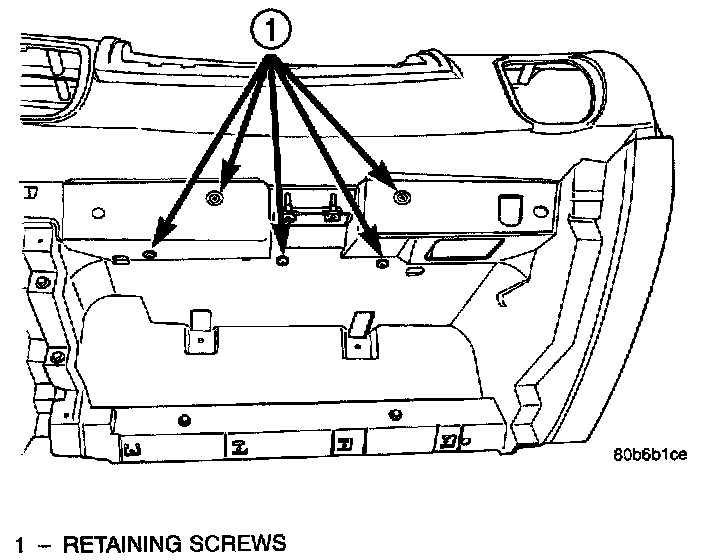 1

80b6b1ce

1 – RETAINING SCREWS