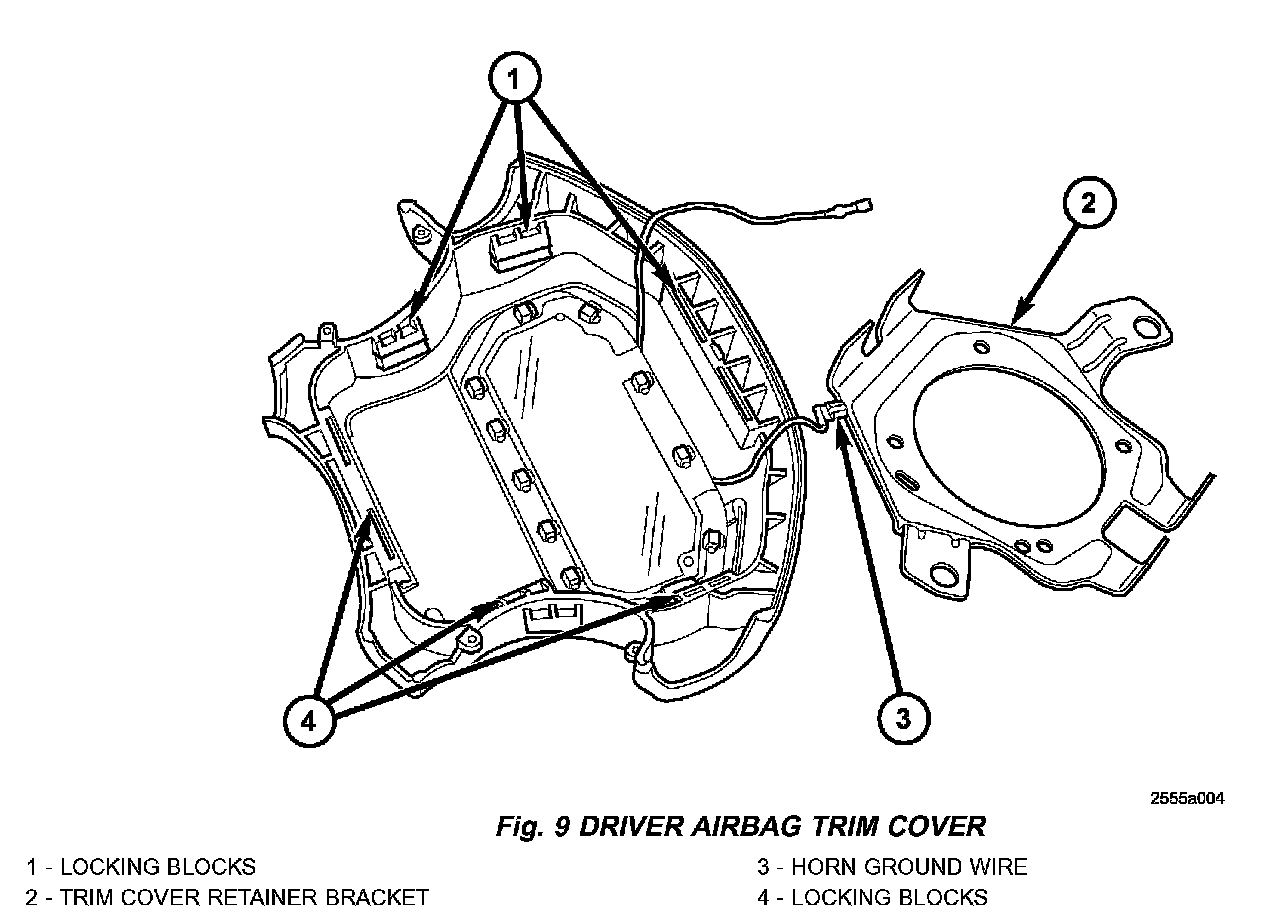 1

2

3

4

2555a004

Fig. 9 DRIVER AIRBAG TRIM COVER

1 - LOCKING BLOCKS
2 - TRIM COVER RETAINER BRACKET

3 - HORN GROUND WIRE
4 - LOCKING BLOCKS