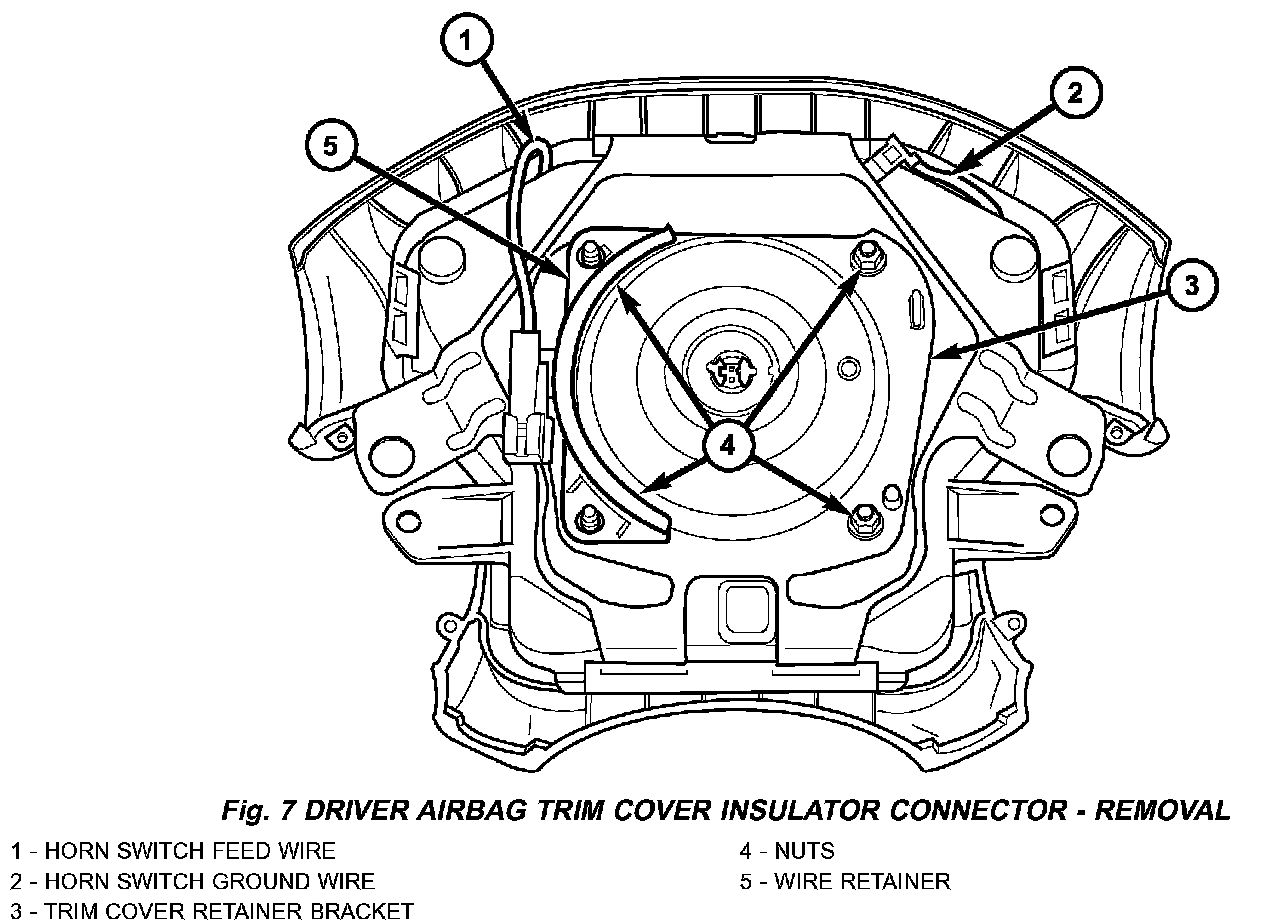 1

2

5

3

4

Fig. 7 DRIVER AIRBAG TRIM COVER INSULATOR CONNECTOR - REMOVAL

1 - HORN SWITCH FEED WIRE
2 - HORN SWITCH GROUND WIRE
3 - TRIM COVER RETAINER BRACKET

4 - NUTS
5 - WIRE RETAINER