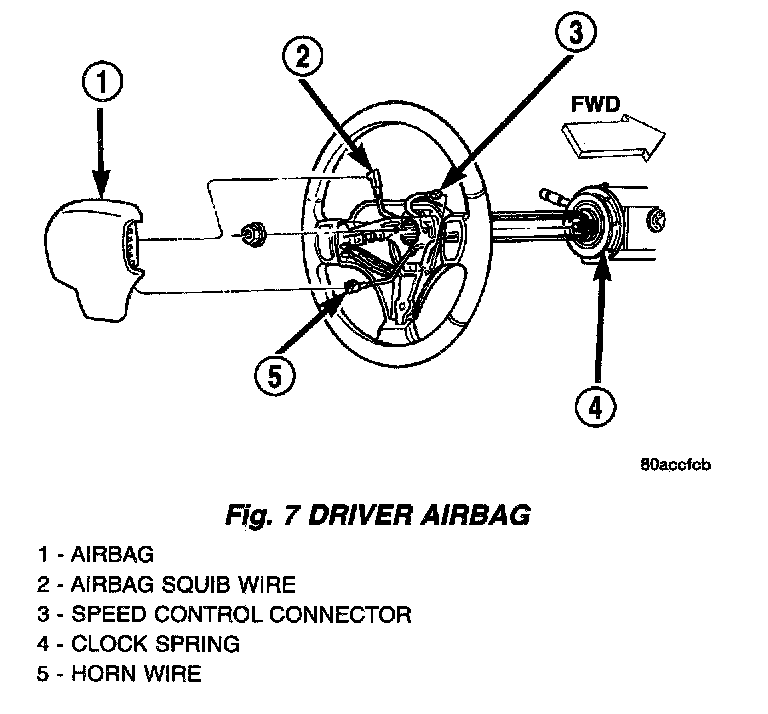 1
2
3
FWD
5
4
80accfcb

Fig. 7 DRIVER AIRBAG

1 - AIRBAG
2 - AIRBAG SQUIB WIRE
3 - SPEED CONTROL CONNECTOR
4 - CLOCK SPRING
5 - HORN WIRE