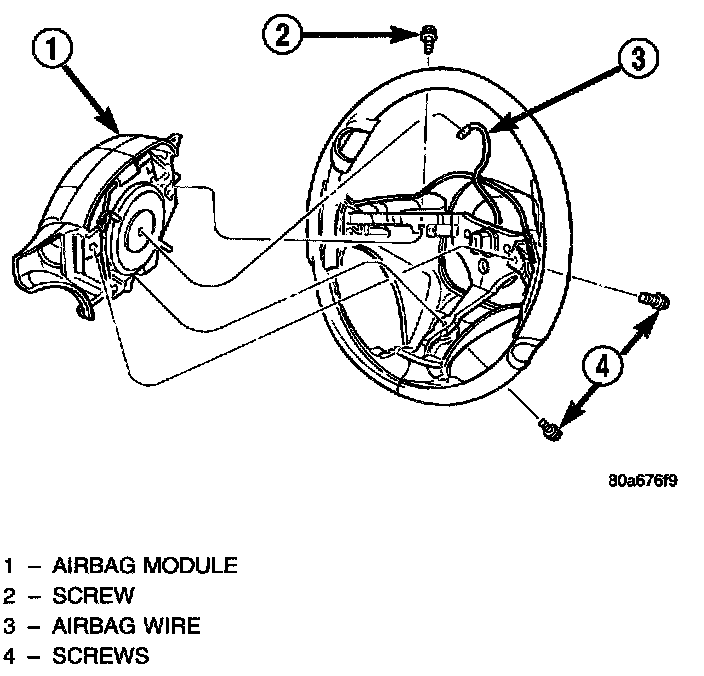 1

2

3

4

80a676f9

1 – AIRBAG MODULE
2 – SCREW
3 – AIRBAG WIRE
4 – SCREWS