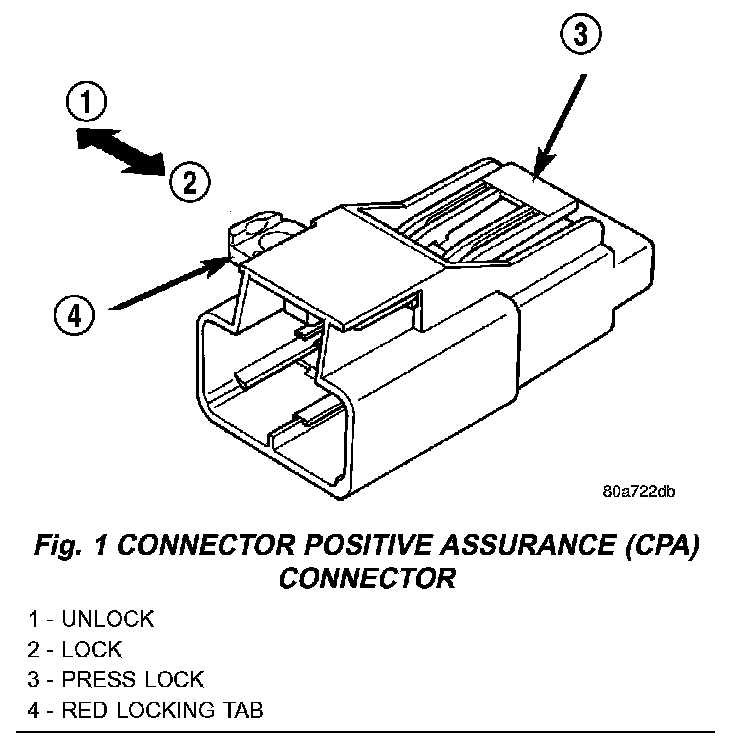 3

1

2

4

80a722db

Fig. 1 CONNECTOR POSITIVE ASSURANCE (CPA) CONNECTOR

1 - UNLOCK
2 - LOCK
3 - PRESS LOCK
4 - RED LOCKING TAB