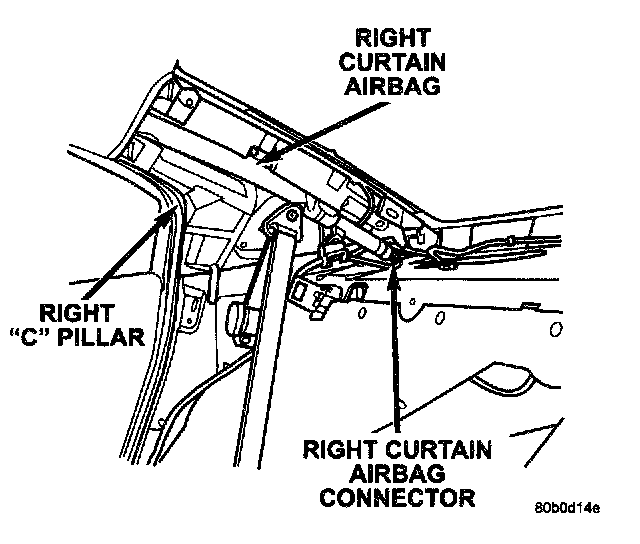 RIGHT CURTAIN AIRBAG

RIGHT "C" PILLAR

RIGHT CURTAIN AIRBAG CONNECTOR

80b0d14e