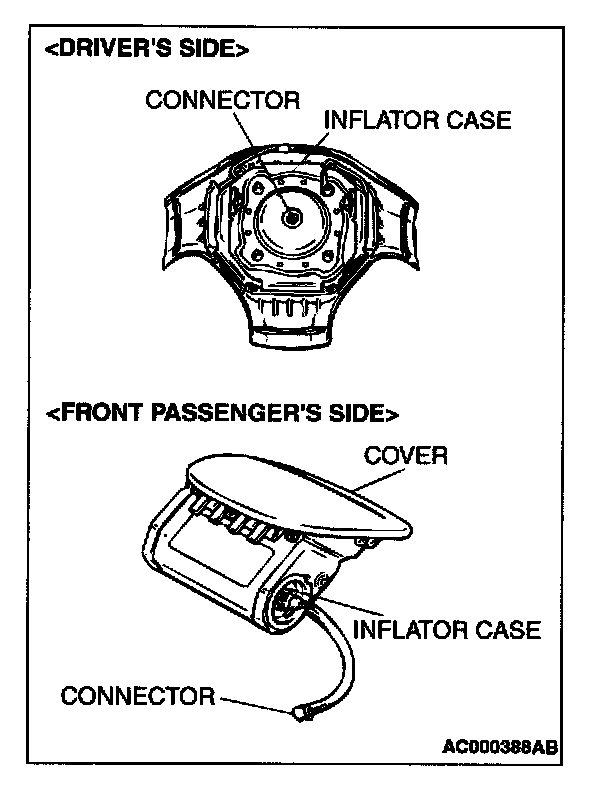 <DRIVER'S SIDE>

CONNECTOR

INFLATOR CASE

<FRONT PASSENGER'S SIDE>

COVER

INFLATOR CASE

CONNECTOR

AC000388AB