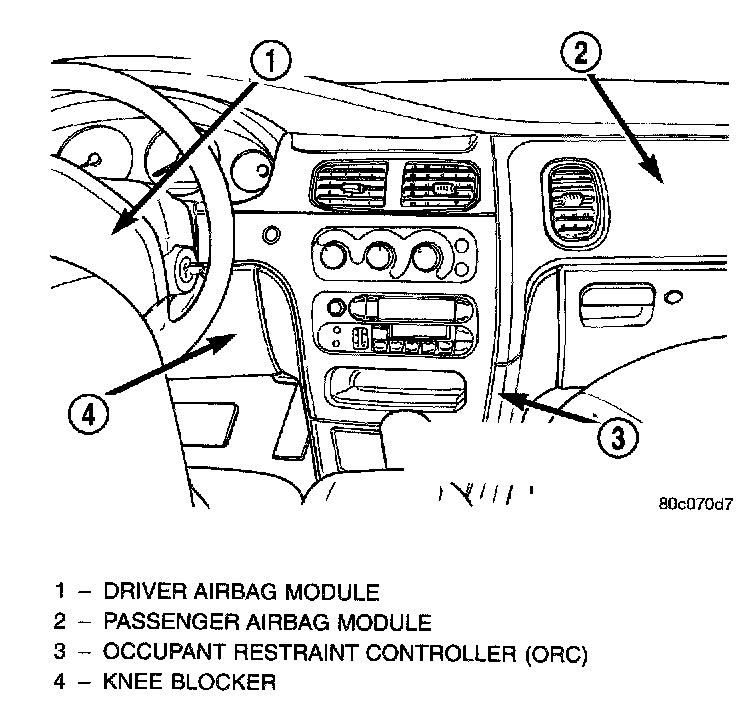 1

2

4

3

80c070d7

1 – DRIVER AIRBAG MODULE
2 – PASSENGER AIRBAG MODULE
3 – OCCUPANT RESTRAINT CONTROLLER (ORC)
4 – KNEE BLOCKER