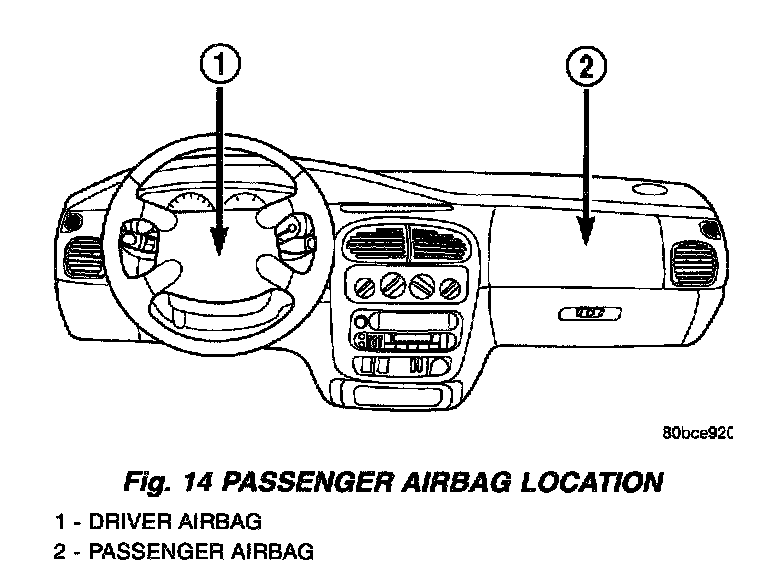 1

2

80bce920

Fig. 14 PASSENGER AIRBAG LOCATION

1 - DRIVER AIRBAG
2 - PASSENGER AIRBAG