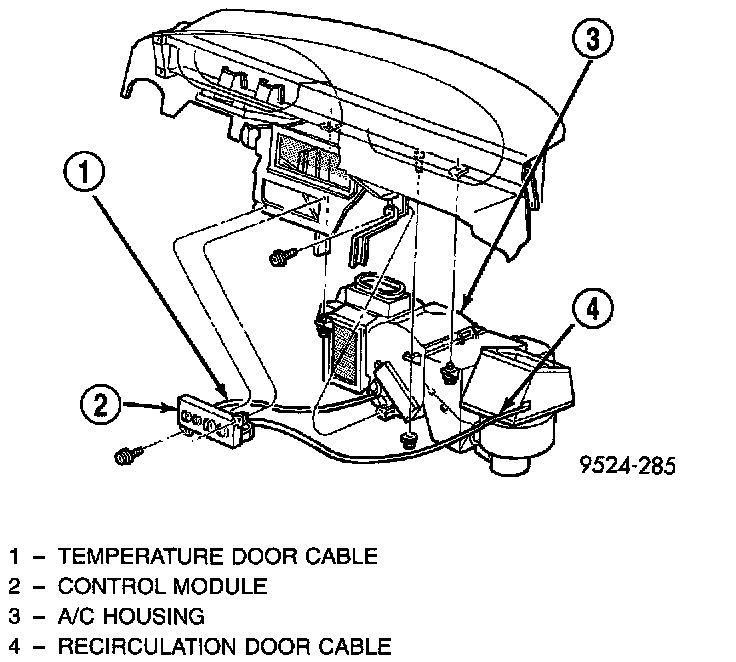 3

1

4

2

9524-285

1 – TEMPERATURE DOOR CABLE
2 – CONTROL MODULE
3 – A/C HOUSING
4 – RECIRCULATION DOOR CABLE